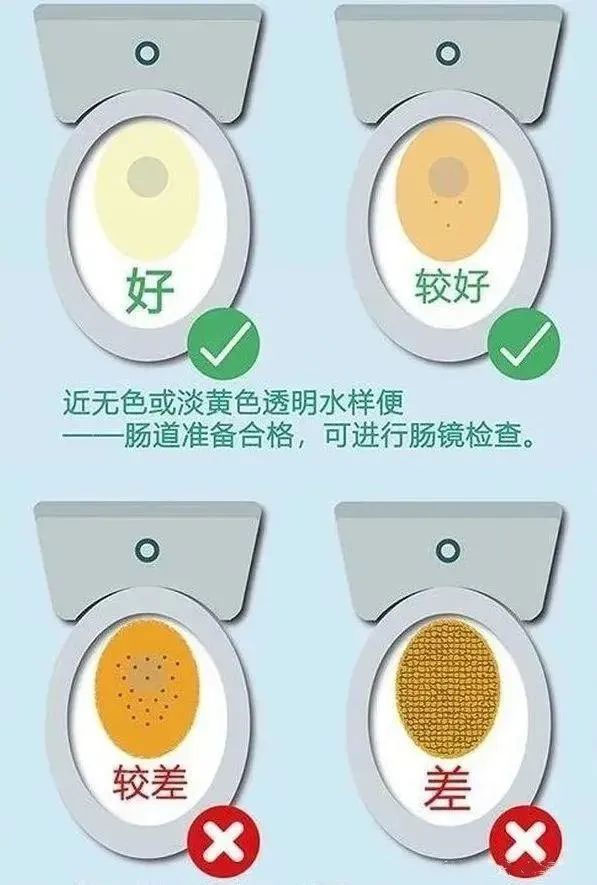 好

较好

近无色或淡黄色透明水样便
——肠道准备合格，可进行肠镜检查。

较差

差